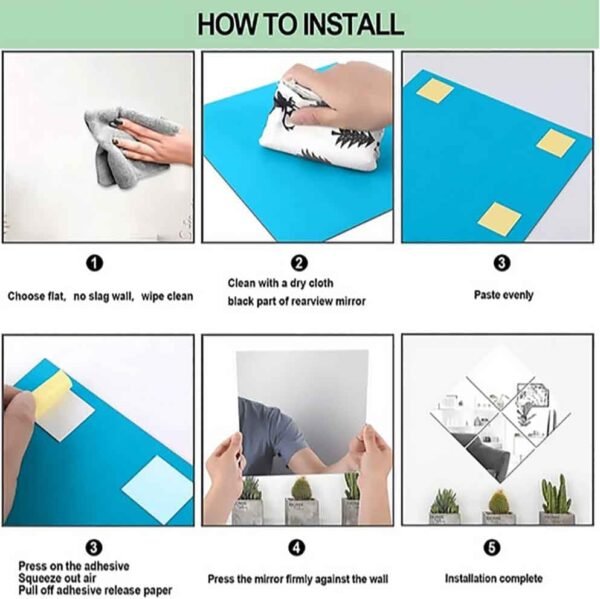 HOW TO INSTALL

1
Choose flat, no slag wall, wipe clean

2
Clean with a dry cloth
black part of rearview mirror

3
Paste evenly

3
Press on the adhesive
Squeeze out air
Pull off adhesive release paper

4
Press the mirror firmly against the wall

5
Installation complete