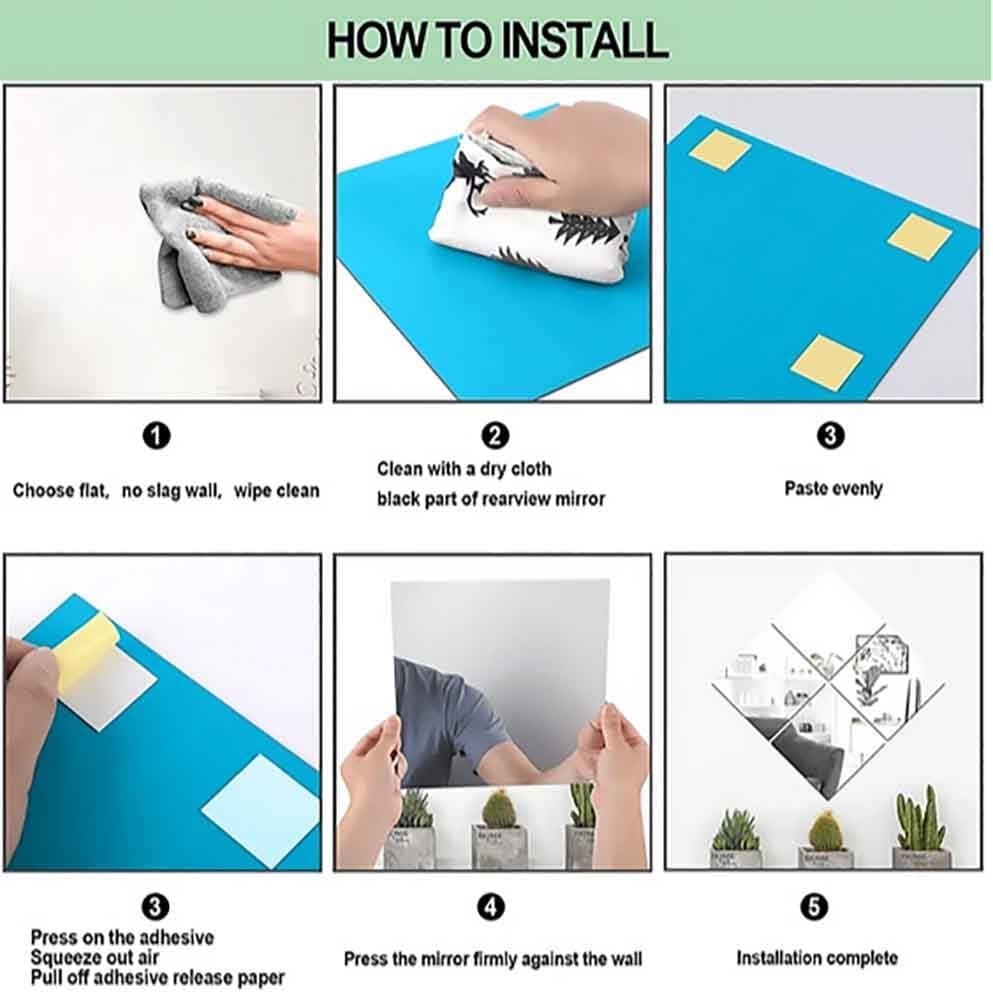 HOW TO INSTALL

1
Choose flat, no slag wall, wipe clean

2
Clean with a dry cloth
black part of rearview mirror

3
Paste evenly

3
Press on the adhesive
Squeeze out air
Pull off adhesive release paper

4
Press the mirror firmly against the wall

5
Installation complete