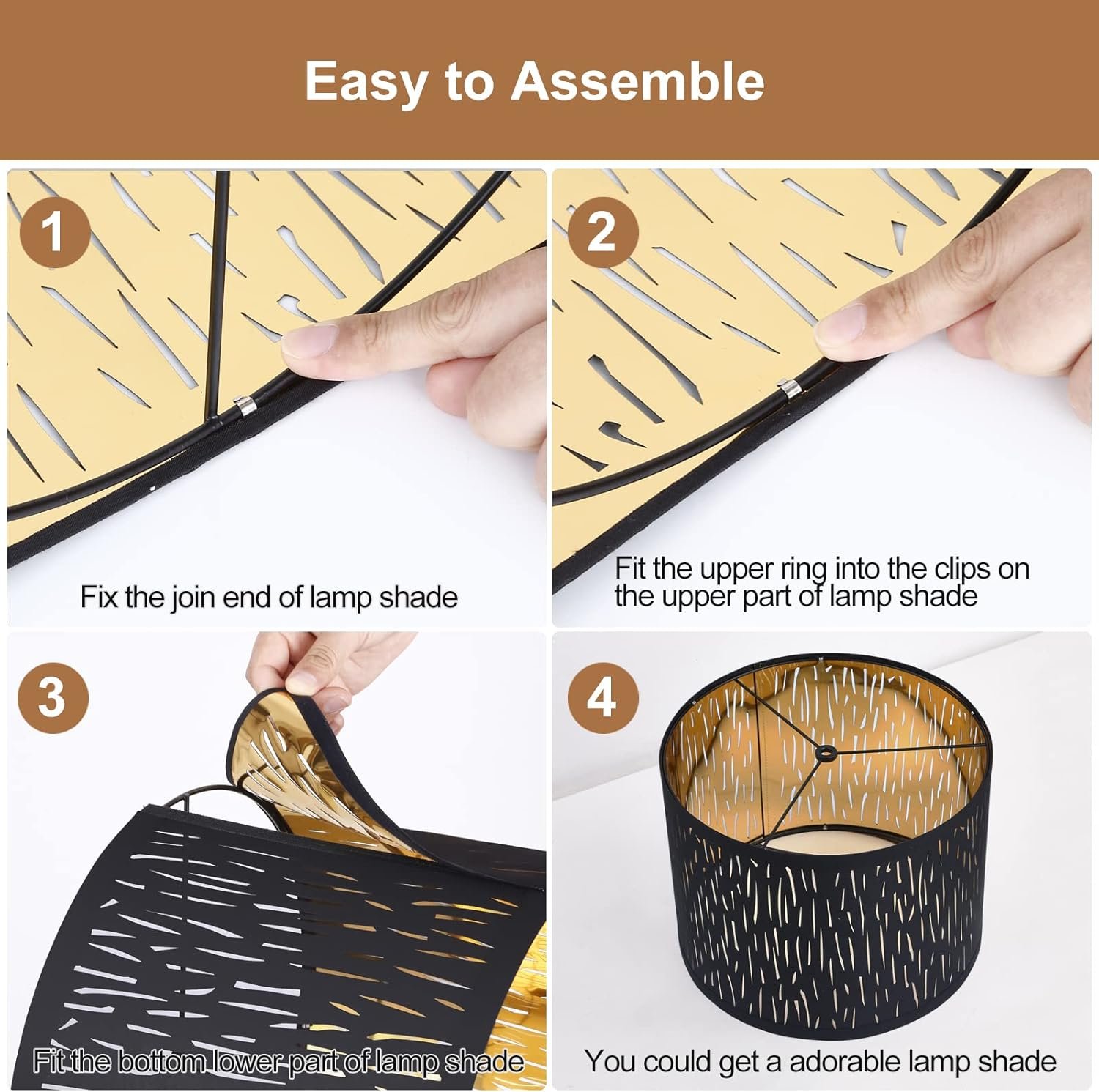 Easy to Assemble

1
Fix the join end of lamp shade

2
Fit the upper ring into the clips on the upper part of lamp shade

3
Fit the bottom lower part of lamp shade

4
You could get a adorable lamp shade