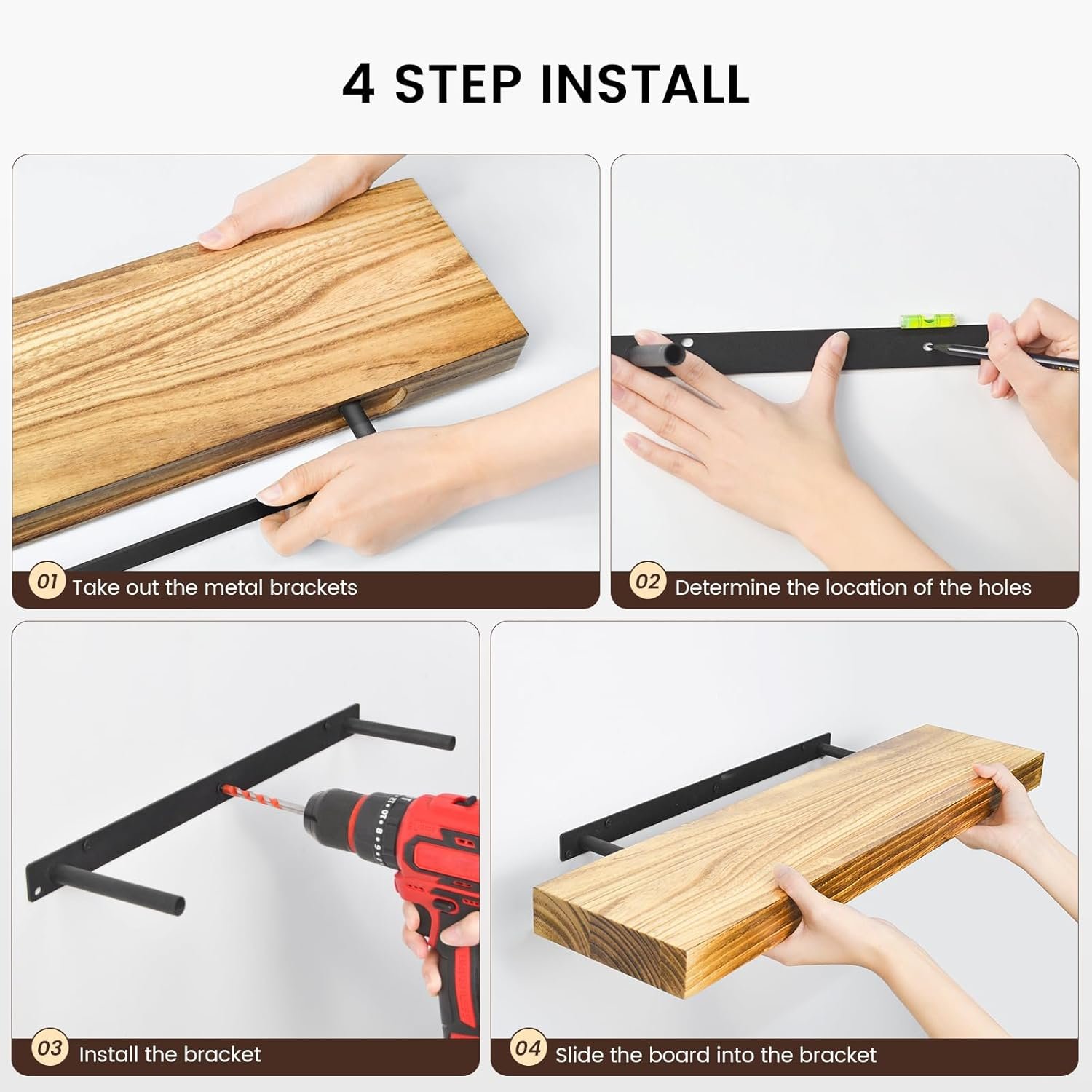 4 STEP INSTALL

01 Take out the metal brackets

02 Determine the location of the holes

03 Install the bracket

04 Slide the board into the bracket