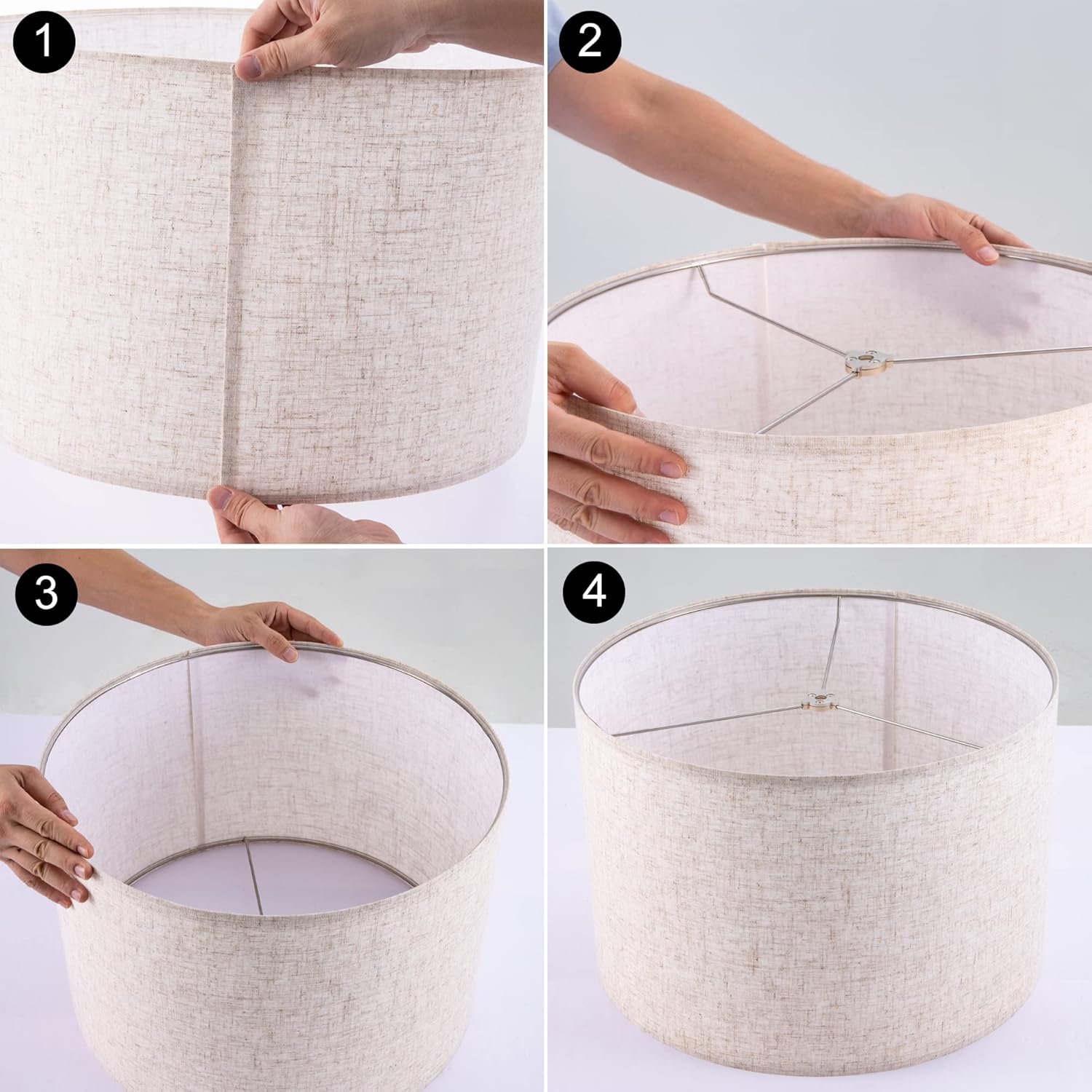 1
2
3
4