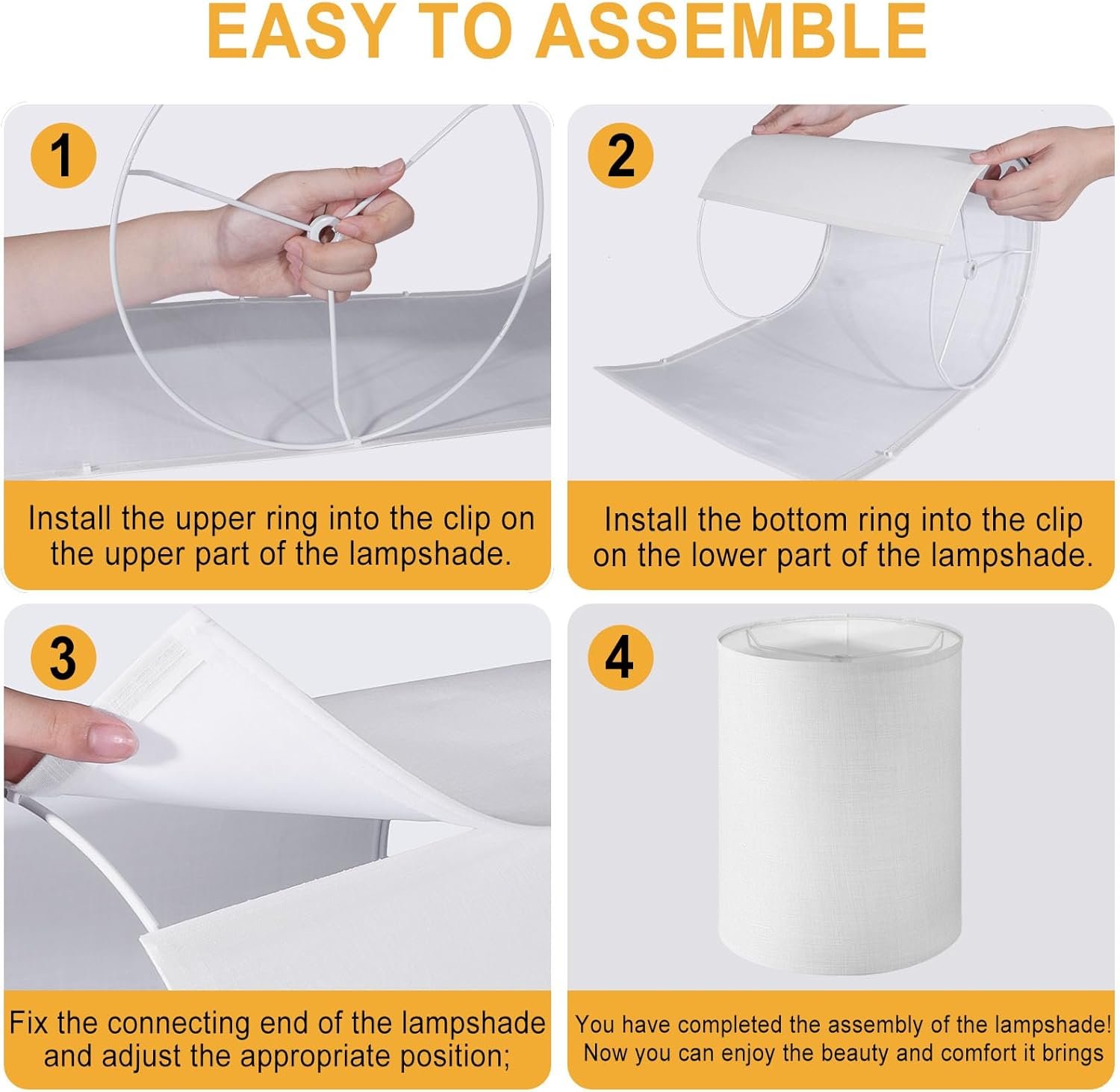 EASY TO ASSEMBLE

1

Install the upper ring into the clip on the upper part of the lampshade.

2

Install the bottom ring into the clip on the lower part of the lampshade.

3

Fix the connecting end of the lampshade and adjust the appropriate position;

4

You have completed the assembly of the lampshade! Now you can enjoy the beauty and comfort it brings