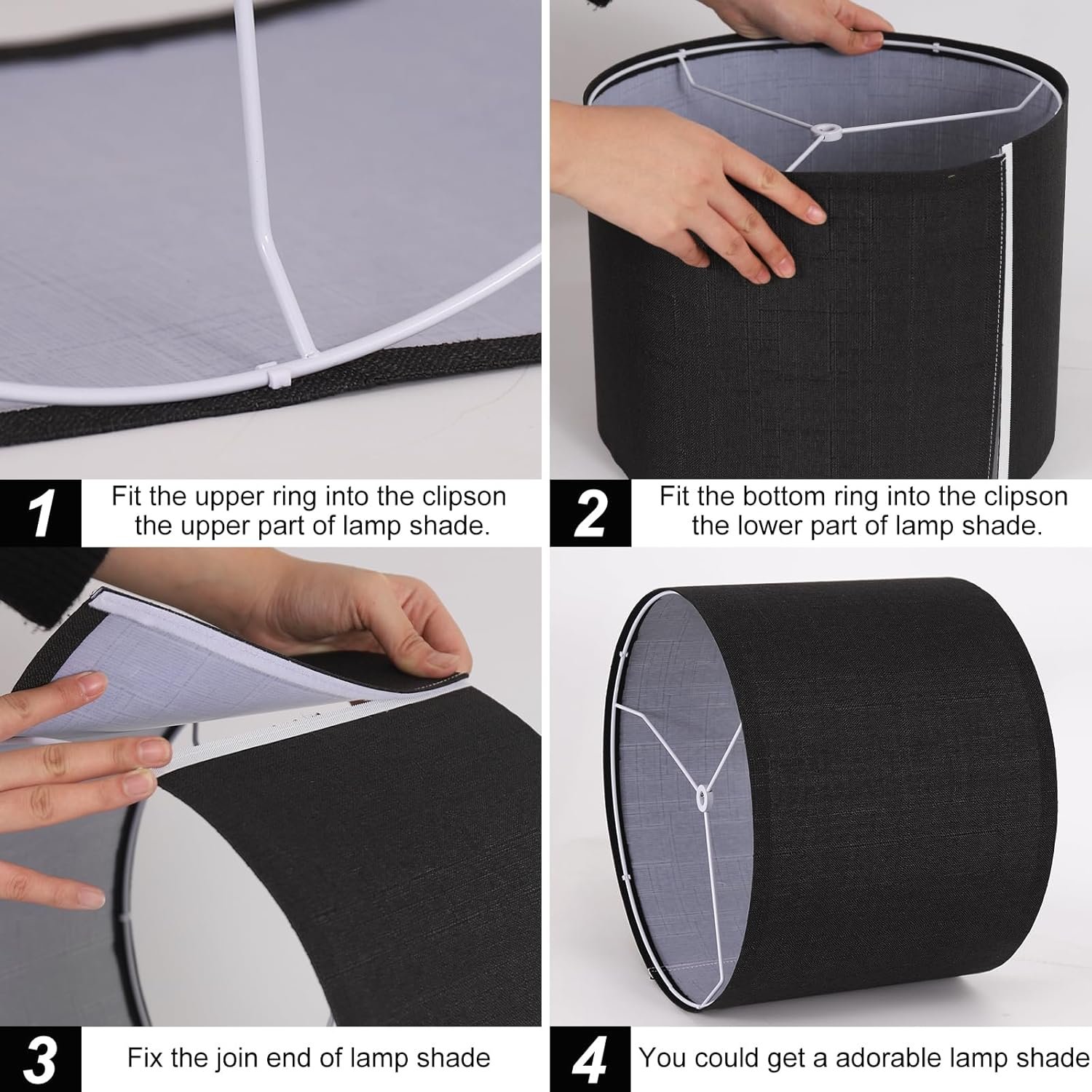 1 Fit the upper ring into the clipson the upper part of lamp shade.

2 Fit the bottom ring into the clipson the lower part of lamp shade.

3 Fix the join end of lamp shade

4 You could get a adorable lamp shade