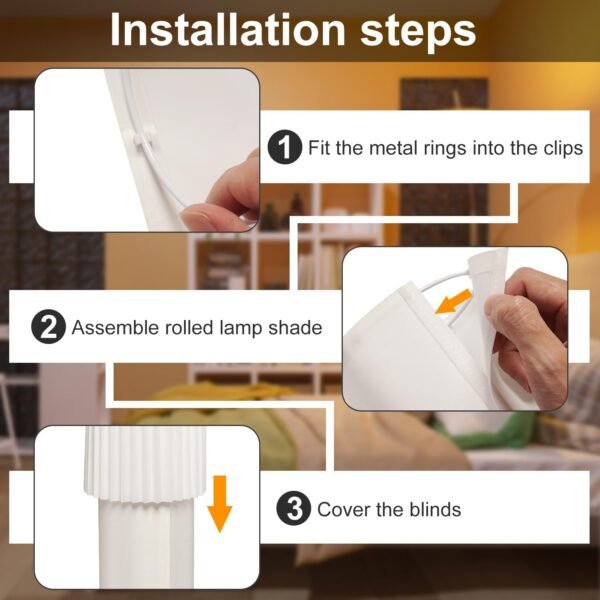 Installation steps

1 Fit the metal rings into the clips

2 Assemble rolled lamp shade

3 Cover the blinds