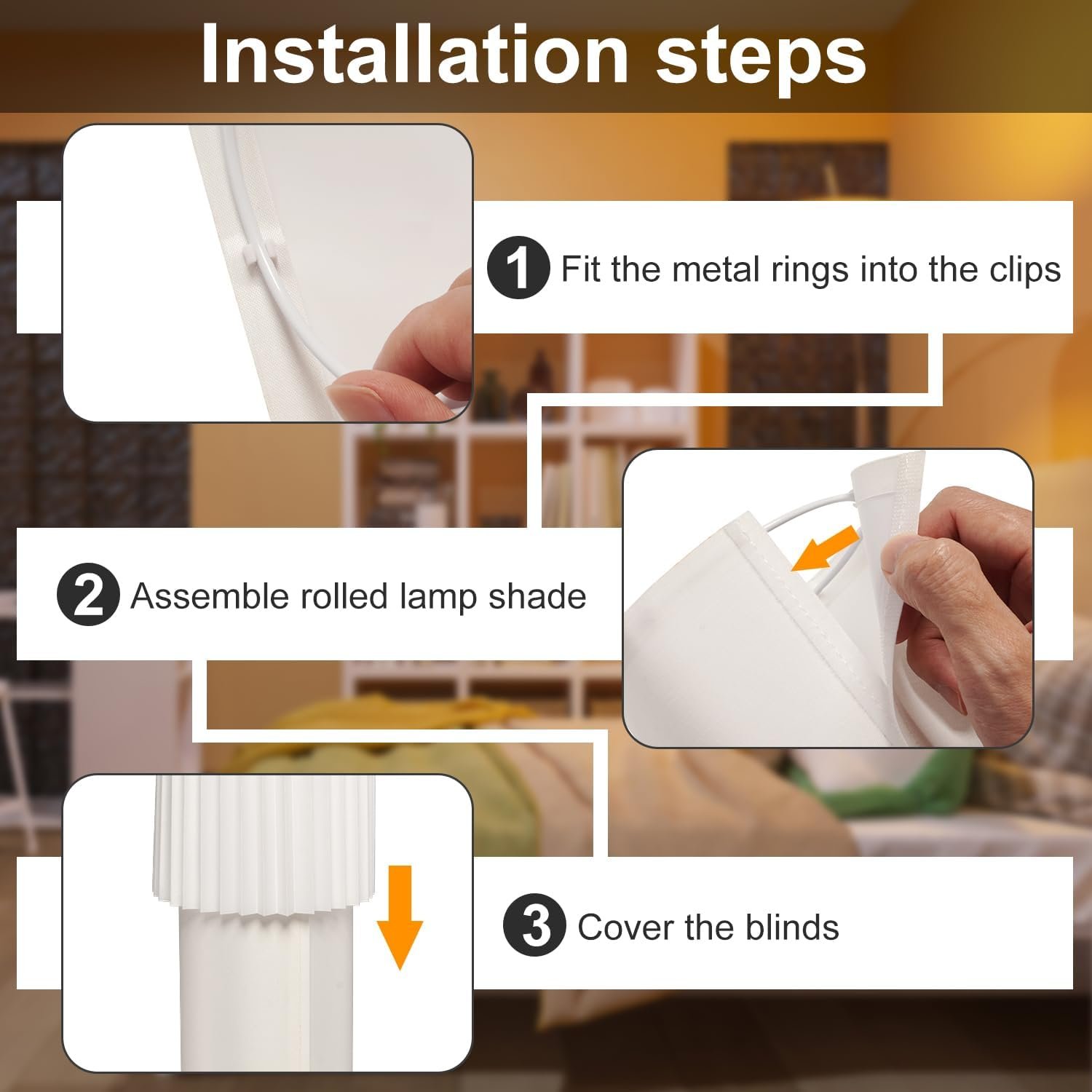 Installation steps

1 Fit the metal rings into the clips

2 Assemble rolled lamp shade

3 Cover the blinds